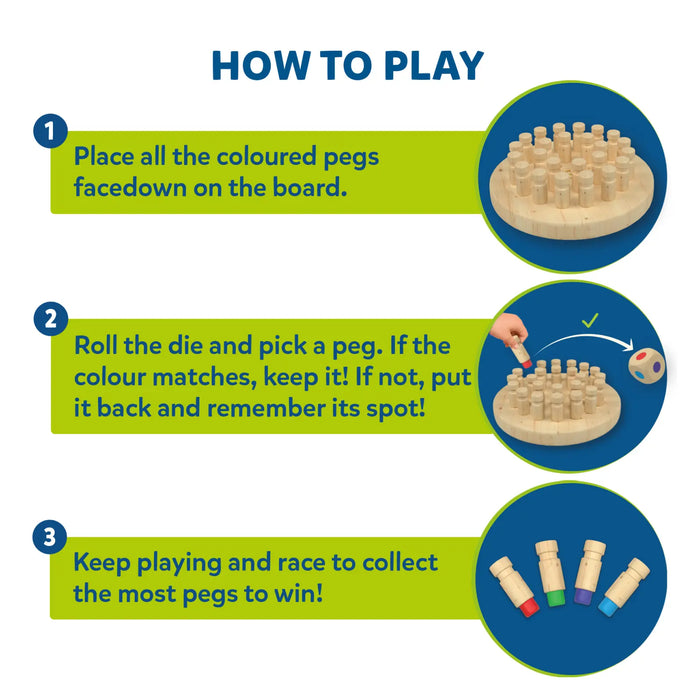 HOW TO PLAY

1

Place all the coloured pegs facedown on the board.

2

Roll the die and pick a peg. If the colour matches, keep it! If not, put it back and remember its spot!

3

Keep playing and race to collect the most pegs to win!