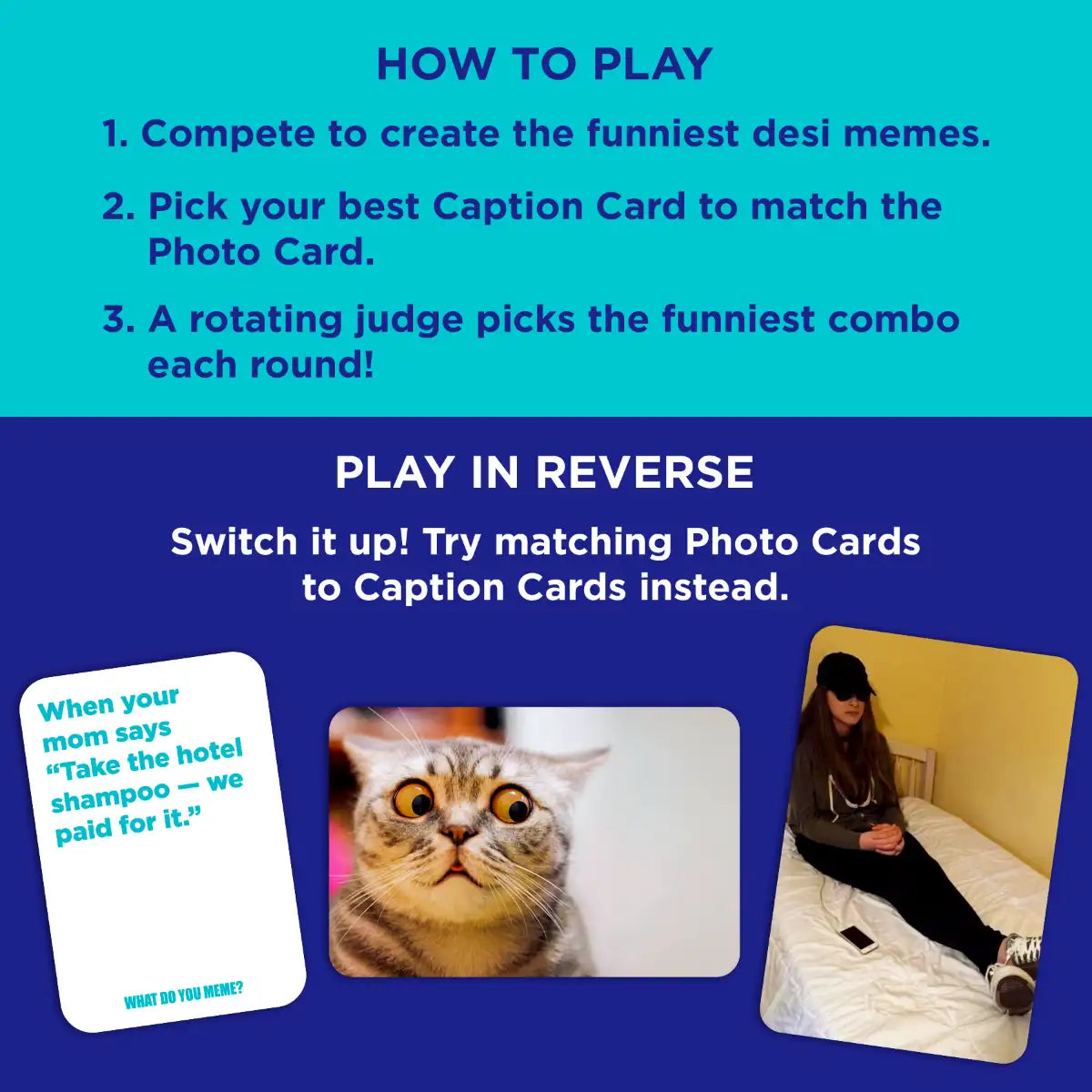 HOW TO PLAY

1. Compete to create the funniest desi memes.

2. Pick your best Caption Card to match the Photo Card.

3. A rotating judge picks the funniest combo each round!

PLAY IN REVERSE

Switch it up! Try matching Photo Cards to Caption Cards instead.

When your mom says "Take the hotel shampoo — we paid for it."

WHAT DO YOU MEME?